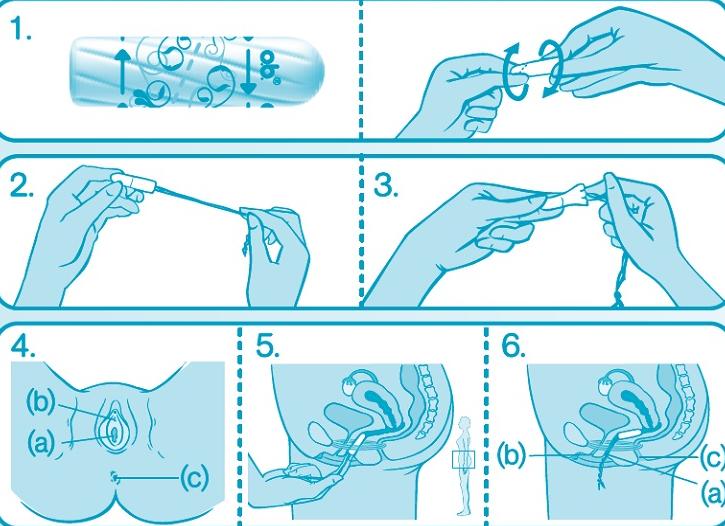 1.

2.

3.

4.

(b)

(a)

(c)

5.

6.

(b)

(c)

(a)